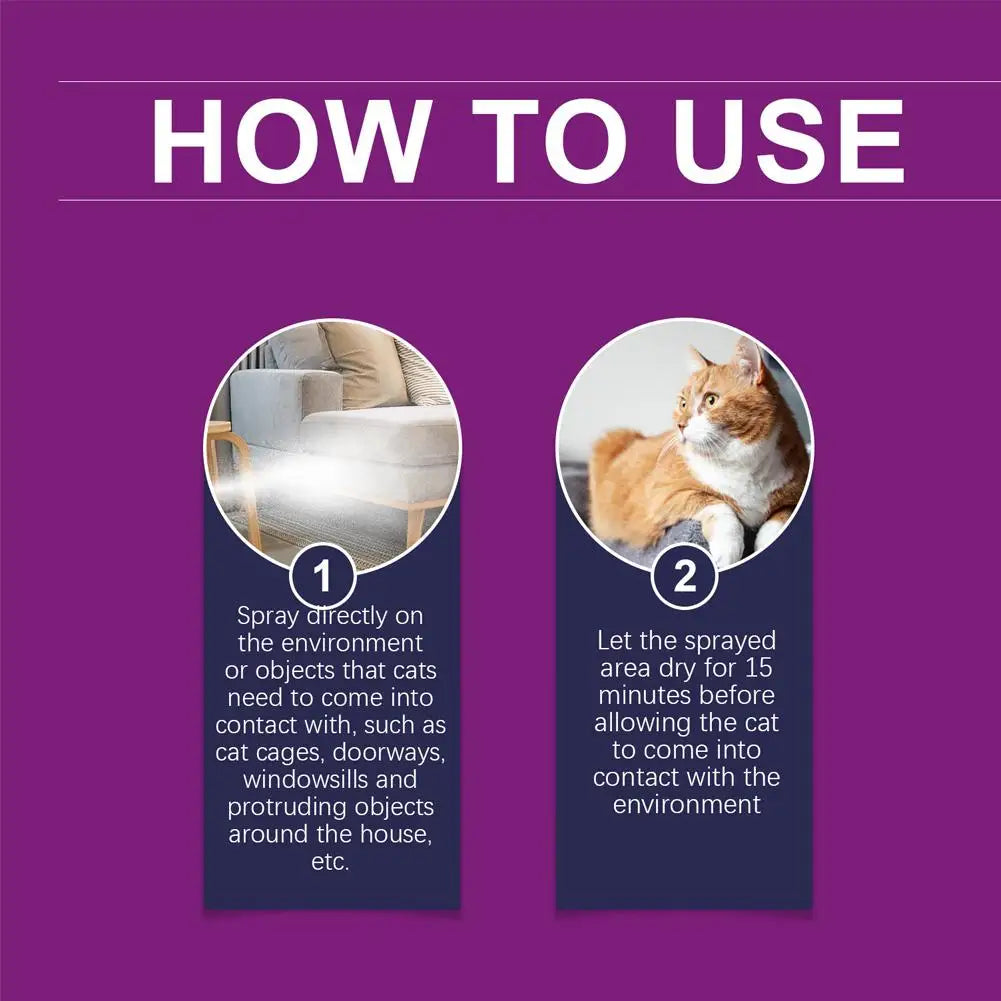 HOW TO USE

1

Spray directly on the environment or objects that cats need to come into contact with, such as cat cages, doorways, windowsills and protruding objects around the house, etc.

2

Let the sprayed area dry for 15 minutes before allowing the cat to come into contact with the environment